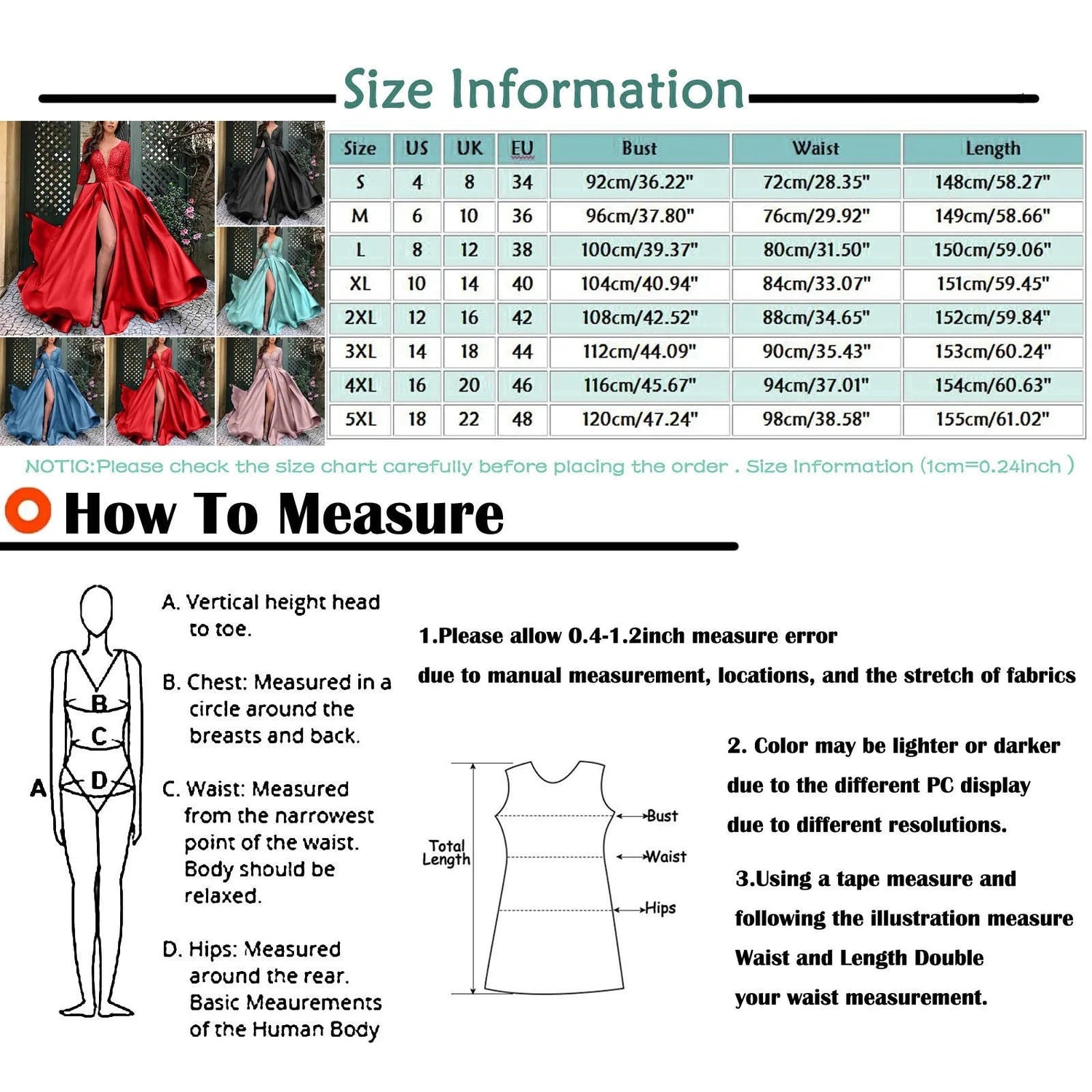 Size Information

| Size | US | UK | EU | Bust | Waist | Length |
|---|---|---|---|---|---|---|
| S | 4 | 8 | 34 | 92cm/36.22" | 72cm/28.35" | 148cm/58.27" |
| M | 6 | 10 | 36 | 96cm/37.80" | 76cm/29.92" | 149cm/58.66" |
| L | 8 | 12 | 38 | 100cm/39.37" | 80cm/31.50" | 150cm/59.06" |
| XL | 10 | 14 | 40 | 104cm/40.94" | 84cm/33.07" | 151cm/59.45" |
| 2XL | 12 | 16 | 42 | 108cm/42.52" | 88cm/34.65" | 152cm/59.84" |
| 3XL | 14 | 18 | 44 | 112cm/44.09" | 90cm/35.43" | 153cm/60.24" |
| 4XL | 16 | 20 | 46 | 116cm/45.67" | 94cm/37.01" | 154cm/60.63" |
| 5XL | 18 | 22 | 48 | 120cm/47.24" | 98cm/38.58" | 155cm/61.02" |

NOTIC:Please check the size chart carefully before placing the order . Size Information (1cm=0.24inch )

How To Measure

A
B
C
D

A. Vertical height head to toe.

B. Chest: Measured in a circle around the breasts and back.

C. Waist: Measured from the narrowest point of the waist. Body should be relaxed.

D. Hips: Measured around the rear. Basic Meaurements of the Human Body

1.Please allow 0.4-1.2inch measure error due to manual measurement, locations, and the stretch of fabrics

Total Length
Bust
Waist
Hips

2. Color may be lighter or darker due to the different PC display due to different resolutions.

3.Using a tape measure and following the illustration measure Waist and Length Double your waist measurement.