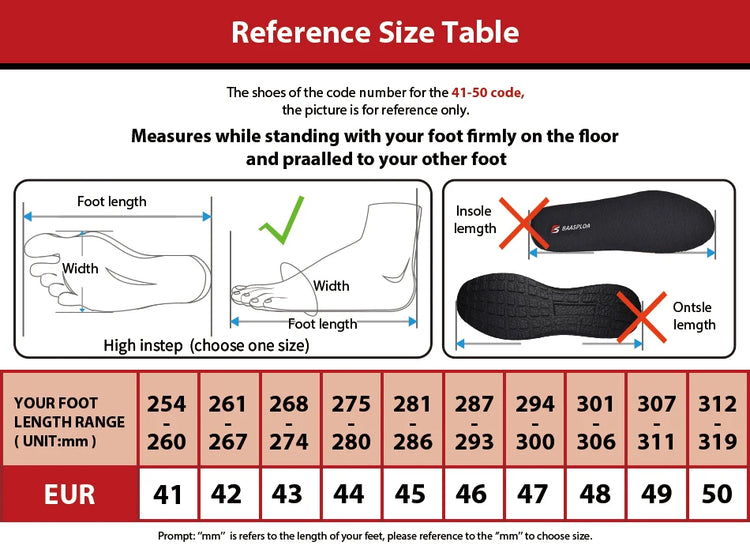 Reference Size Table

The shoes of the code number for the 41-50 code, the picture is for reference only.

Measures while standing with your foot firmly on the floor and praalled to your other foot

Foot length

Width

Width

Foot length

High instep (choose one size)

Insole lemgth

BAASPLOA

Ontsle lemgth

| YOUR FOOT LENGTH RANGE ( UNIT:mm ) | 254 - 260 | 261 - 267 | 268 - 274 | 275 - 280 | 281 - 286 | 287 - 293 | 294 - 300 | 301 - 306 | 307 - 311 | 312 - 319 |
|---|---|---|---|---|---|---|---|---|---|---|
| EUR | 41 | 42 | 43 | 44 | 45 | 46 | 47 | 48 | 49 | 50 |

Prompt: "mm" is refers to the length of your feet, please reference to the "mm" to choose size.